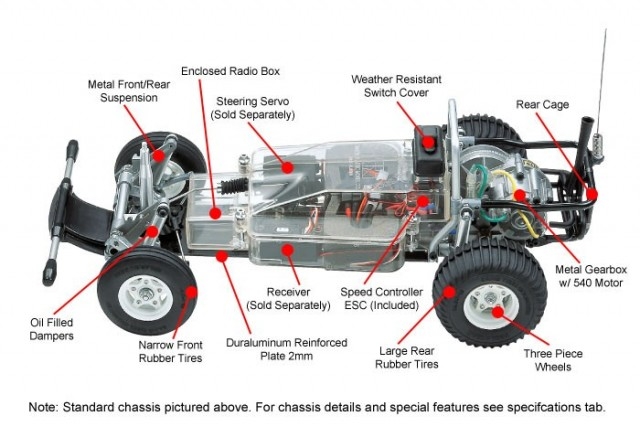 Enclosed Radio Box

Metal Front/Rear Suspension

Steering Servo (Sold Separately)

Weather Resistant Switch Cover

Rear Cage

Metal Gearbox w/ 540 Motor

Oil Filled Dampers

Narrow Front Rubber Tires

Duraluminum Reinforced Plate 2mm

Receiver (Sold Separately)

Speed Controller ESC (Included)

Large Rear Rubber Tires

Three Piece Wheels

Note: Standard chassis pictured above. For chassis details and special features see specifcations tab.